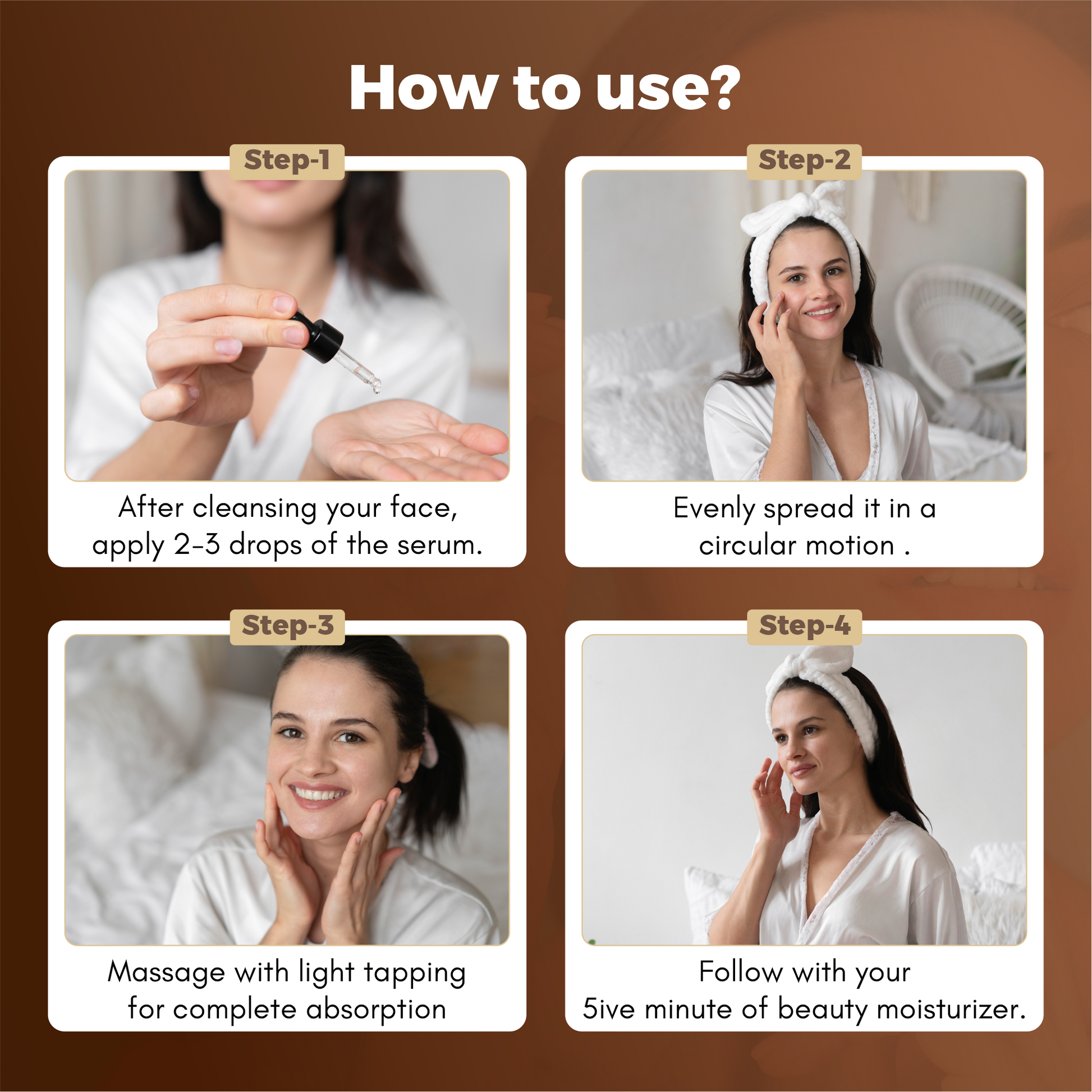 How to use?

Step-1

After cleansing your face, apply 2-3 drops of the serum.

Step-2

Evenly spread it in a circular motion .

Step-3

Massage with light tapping for complete absorption

Step-4

Follow with your 5ive minute of beauty moisturizer.